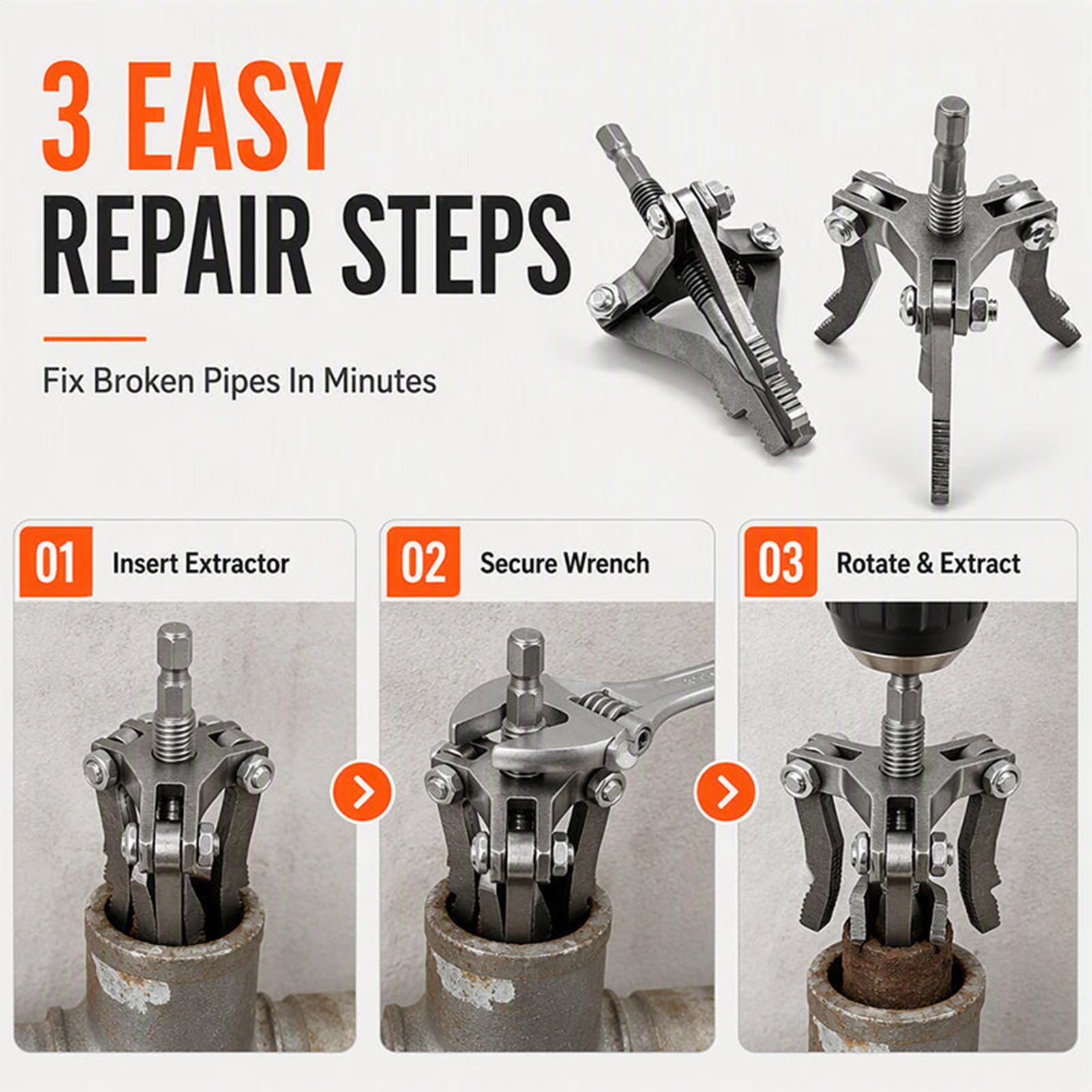 3 EASY
REPAIR STEPS

Fix Broken Pipes In Minutes

01 Insert Extractor

02 Secure Wrench

03 Rotate & Extract